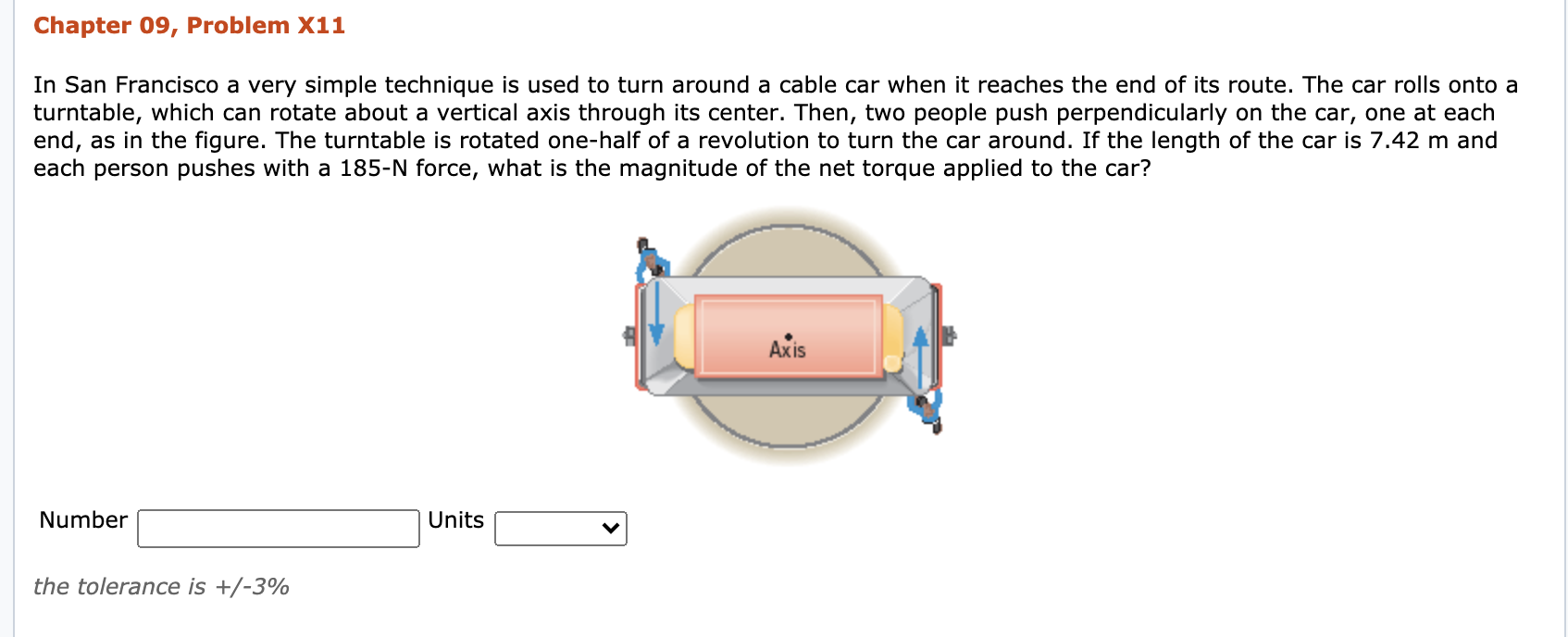 Chapter 09, Problem X11

In San Francisco a very simple technique is used to turn around a cable car when it reaches the end of its route. The car rolls onto a turntable, which can rotate about a vertical axis through its center. Then, two people push perpendicularly on the car, one at each end, as in the figure. The turntable is rotated one-half of a revolution to turn the car around. If the length of the car is 7.42 m and each person pushes with a 185-N force, what is the magnitude of the net torque applied to the car?

Axis

Number Units

the tolerance is +/-3%