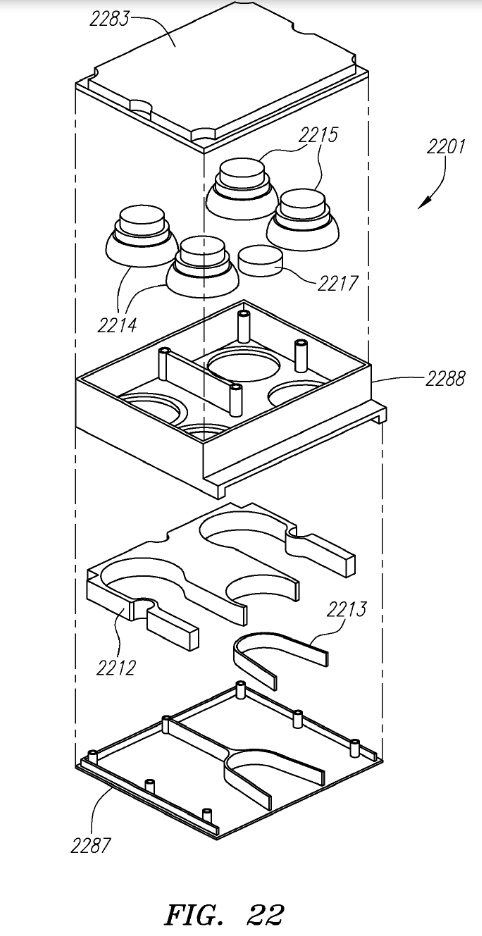 2283

2215

2201

2217

2214

2288

2213

2212

2287

FIG. 22