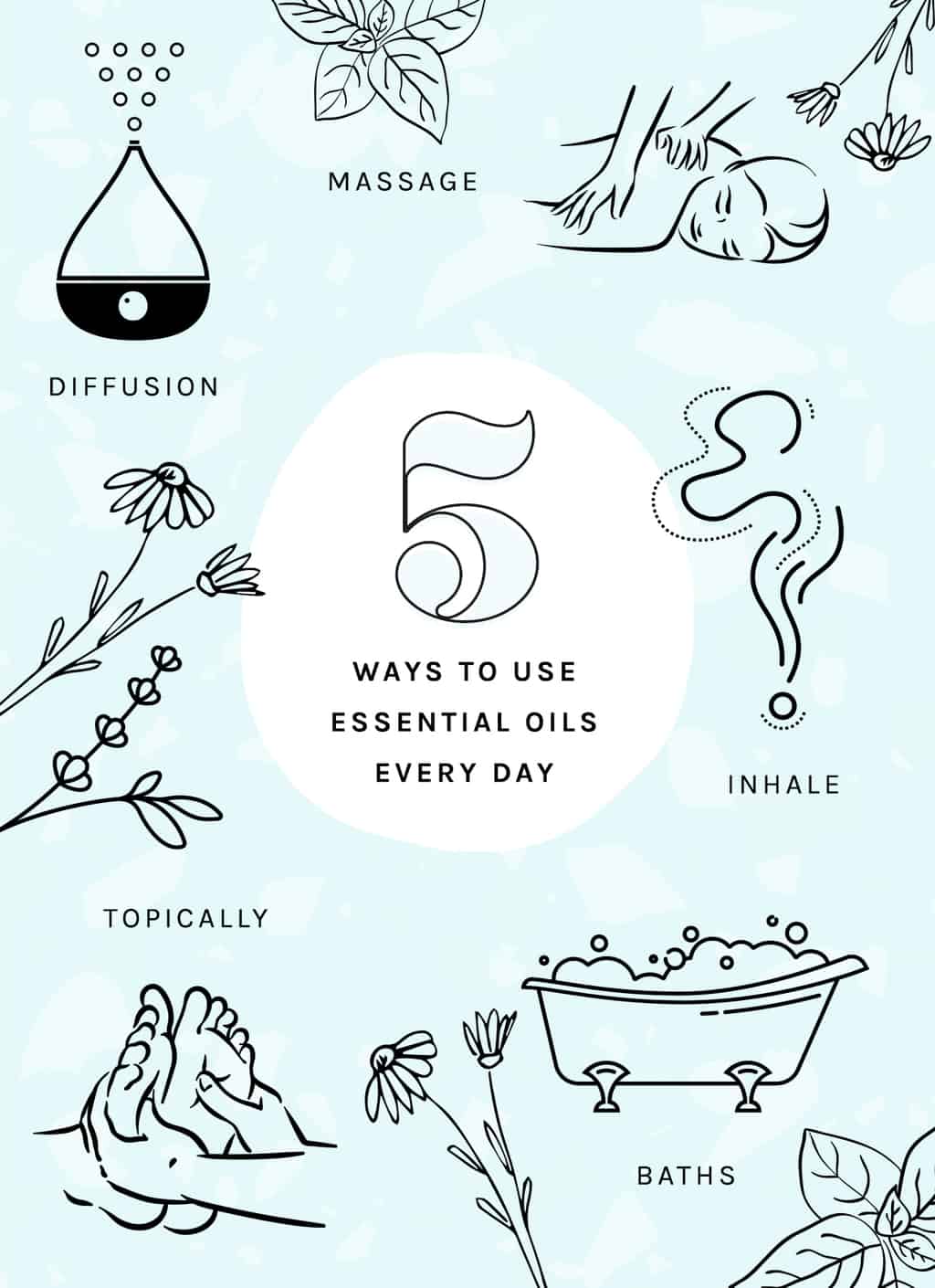 MASSAGE

DIFFUSION

5

WAYS TO USE ESSENTIAL OILS EVERY DAY

INHALE

TOPICALLY

BATHS