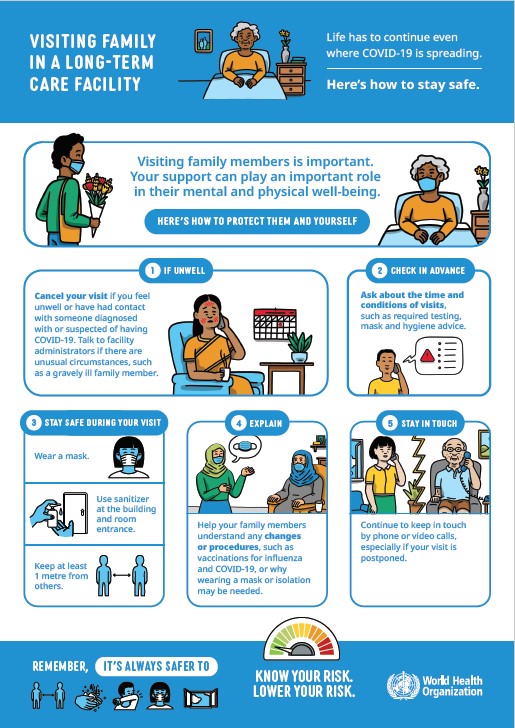 VISITING FAMILY IN A LONG-TERM CARE FACILITY

Life has to continue even where COVID-19 is spreading.

Here's how to stay safe.

Visiting family members is important. Your support can play an important role in their mental and physical well-being.

HERE'S HOW TO PROTECT THEM AND YOURSELF

1 IF UNWELL

Cancel your visit if you feel unwell or have had contact with someone diagnosed with or suspected of having COVID-19. Talk to facility administrators if there are unusual circumstances, such as a gravely ill family member.

2 CHECK IN ADVANCE

Ask about the time and conditions of visits, such as required testing, mask and hygiene advice.

3 STAY SAFE DURING YOUR VISIT

Wear a mask.

Use sanitizer at the building and room entrance.

Keep at least 1 metre from others.

4 EXPLAIN

Help your family members understand any changes or procedures, such as vaccinations for influenza and COVID-19, or why wearing a mask or isolation may be needed.

5 STAY IN TOUCH

Continue to keep in touch by phone or video calls, especially if your visit is postponed.

REMEMBER, IT'S ALWAYS SAFER TO

KNOW YOUR RISK. LOWER YOUR RISK.

World Health Organization